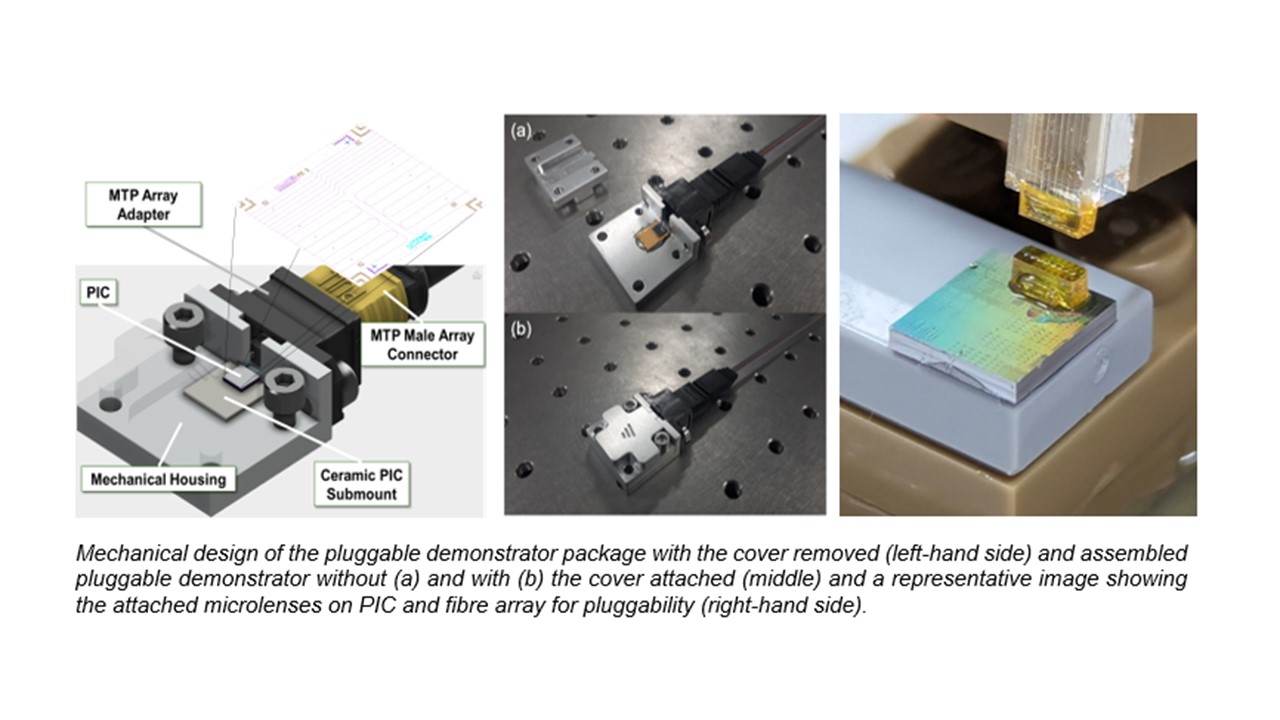 MTP Array Adapter

PIC

MTP Male Array Connector

Mechanical Housing

Ceramic PIC Submount

(a)

(b)

Mechanical design of the pluggable demonstrator package with the cover removed (left-hand side) and assembled pluggable demonstrator without (a) and with (b) the cover attached (middle) and a representative image showing the attached microlenses on PIC and fibre array for pluggability (right-hand side).